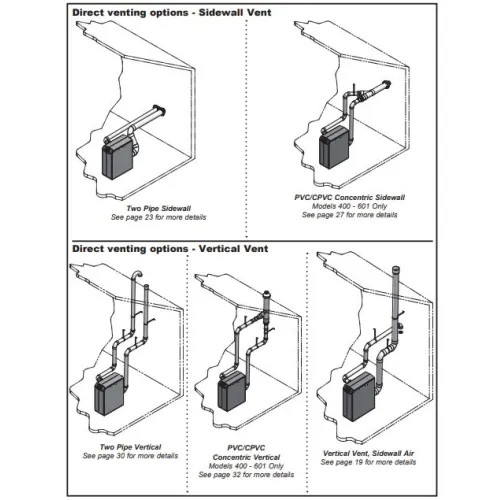 Direct venting options - Sidewall Vent

Two Pipe Sidewall
See page 23 for more details

PVC/CPVC Concentric Sidewall
Models 400 - 601 Only
See page 27 for more details

Direct venting options - Vertical Vent

Two Pipe Vertical
See page 30 for more details

PVC/CPVC
Concentric Vertical
Models 400 - 601 Only
See page 32 for more details

Vertical Vent, Sidewall Air
See page 19 for more details