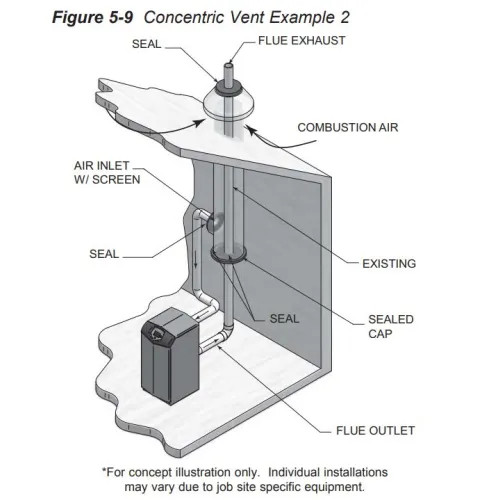 Figure 5-9 Concentric Vent Example 2

SEAL

FLUE EXHAUST

COMBUSTION AIR

AIR INLET W/ SCREEN

SEAL

EXISTING

SEAL

SEALED CAP

FLUE OUTLET

*For concept illustration only. Individual installations may vary due to job site specific equipment.